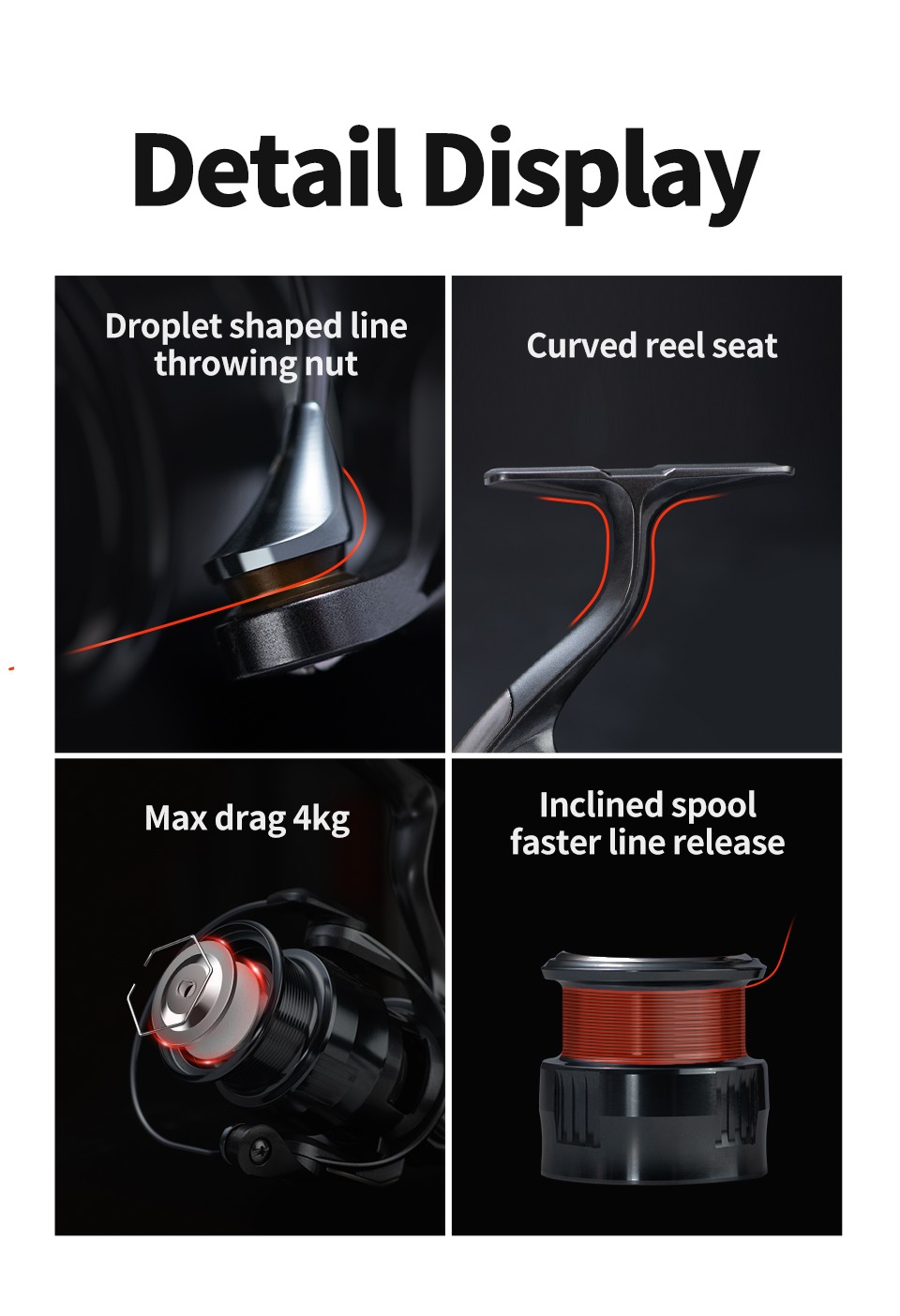 Detail Display

Droplet shaped line throwing nut

Curved reel seat

Max drag 4kg

Inclined spool faster line release